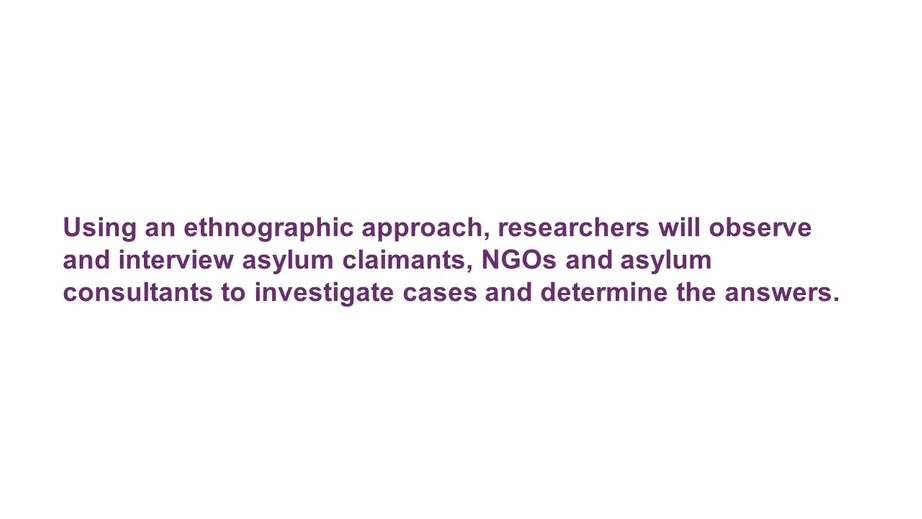 Using an ethnographic approach, researchers will observe and interview asylum claimants, NGOs and asylum consultants to investigate cases and determine the answers.